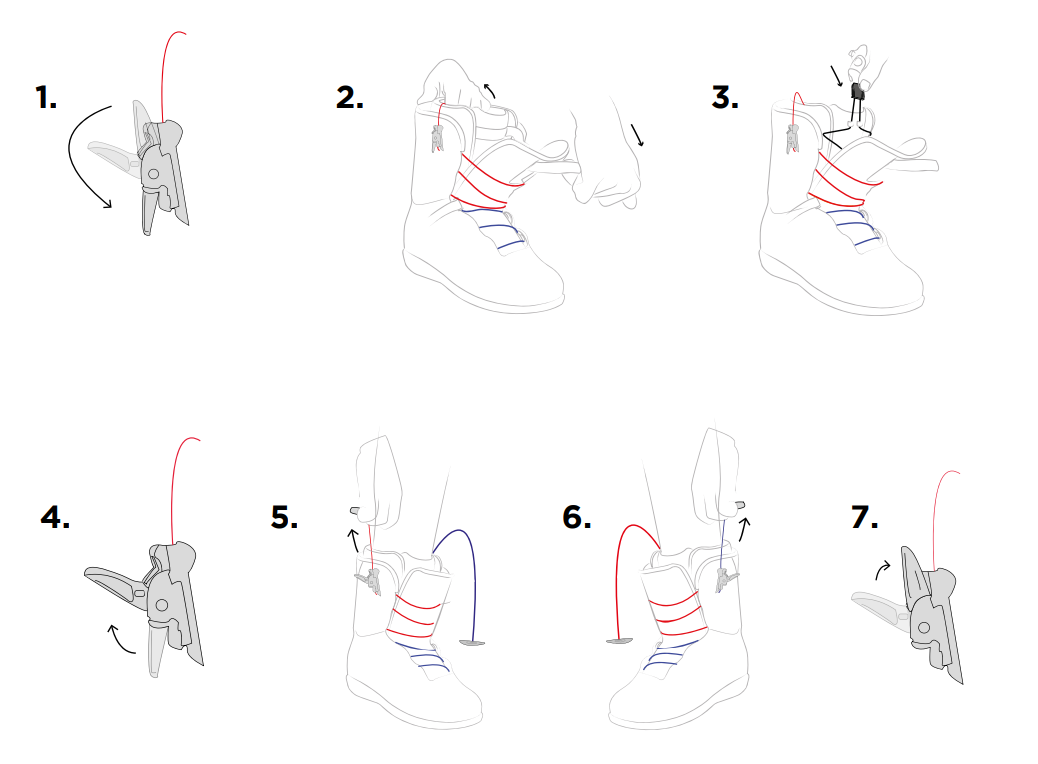 1.

2.

3.

4.

5.

6.

7.